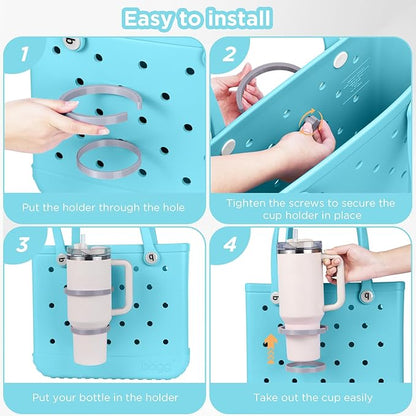 Easy to install

1

Put the holder through the hole

2

Tighten the screws to secure the cup holder in place

3

Put your bottle in the holder

4

Take out the cup easily